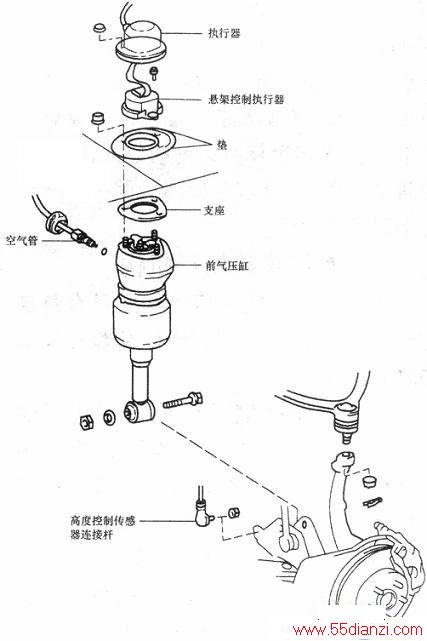 执行器

悬架控制执行器

垫

支座

空气管

前气压缸

高度控制传感器连接杆

www.55dianzi.com